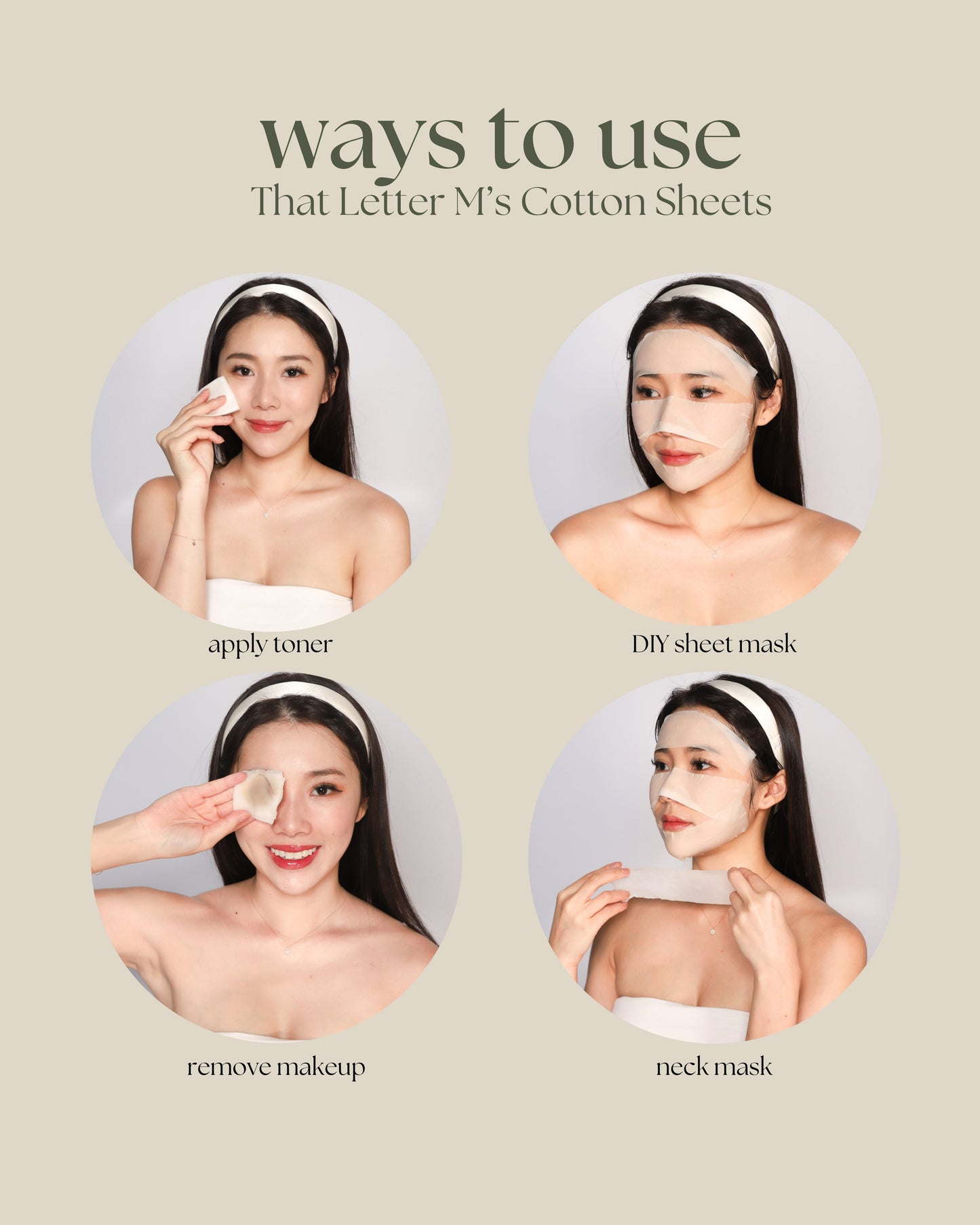 ways to use
That Letter M's Cotton Sheets

apply toner

DIY sheet mask

remove makeup

neck mask